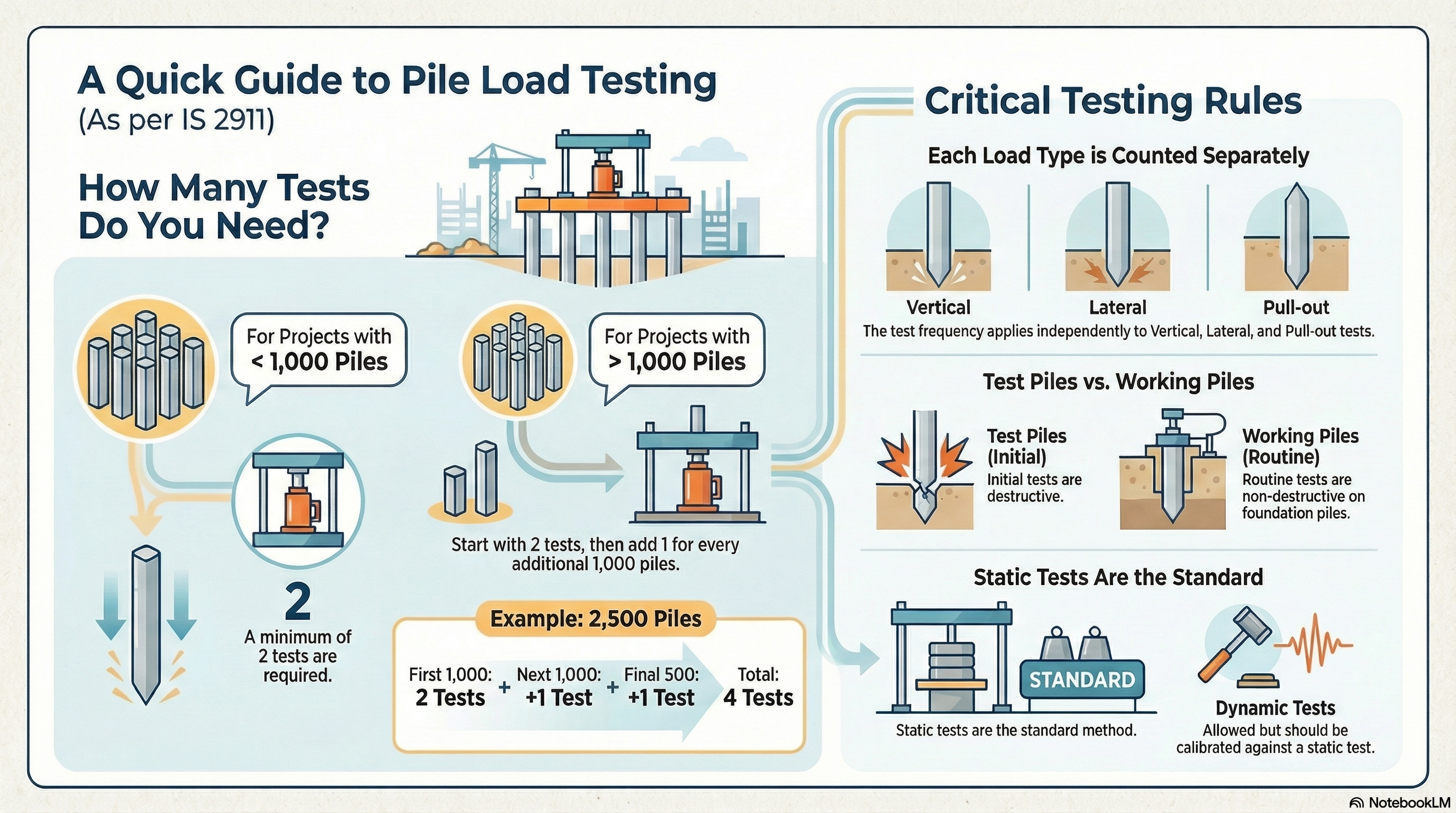 A Quick Guide to Pile Load Testing
(As per IS 2911)

How Many Tests Do You Need?

For Projects with
< 1,000 Piles

2
A minimum of 2 tests are required.

For Projects with
> 1,000 Piles

Start with 2 tests, then add 1 for every additional 1,000 piles.

Example: 2,500 Piles

First 1,000: 2 Tests + Next 1,000: +1 Test + Final 500: +1 Test Total: 4 Tests

Critical Testing Rules

Each Load Type is Counted Separately

Vertical

Lateral

Pull-out

The test frequency applies independently to Vertical, Lateral, and Pull-out tests.

Test Piles vs. Working Piles

Test Piles (Initial)
Initial tests are destructive.

Working Piles (Routine)
Routine tests are non-destructive on foundation piles.

Static Tests Are the Standard

STANDARD

Static tests are the standard method.

Dynamic Tests
Allowed but should be calibrated against a static test.

NotebookLM